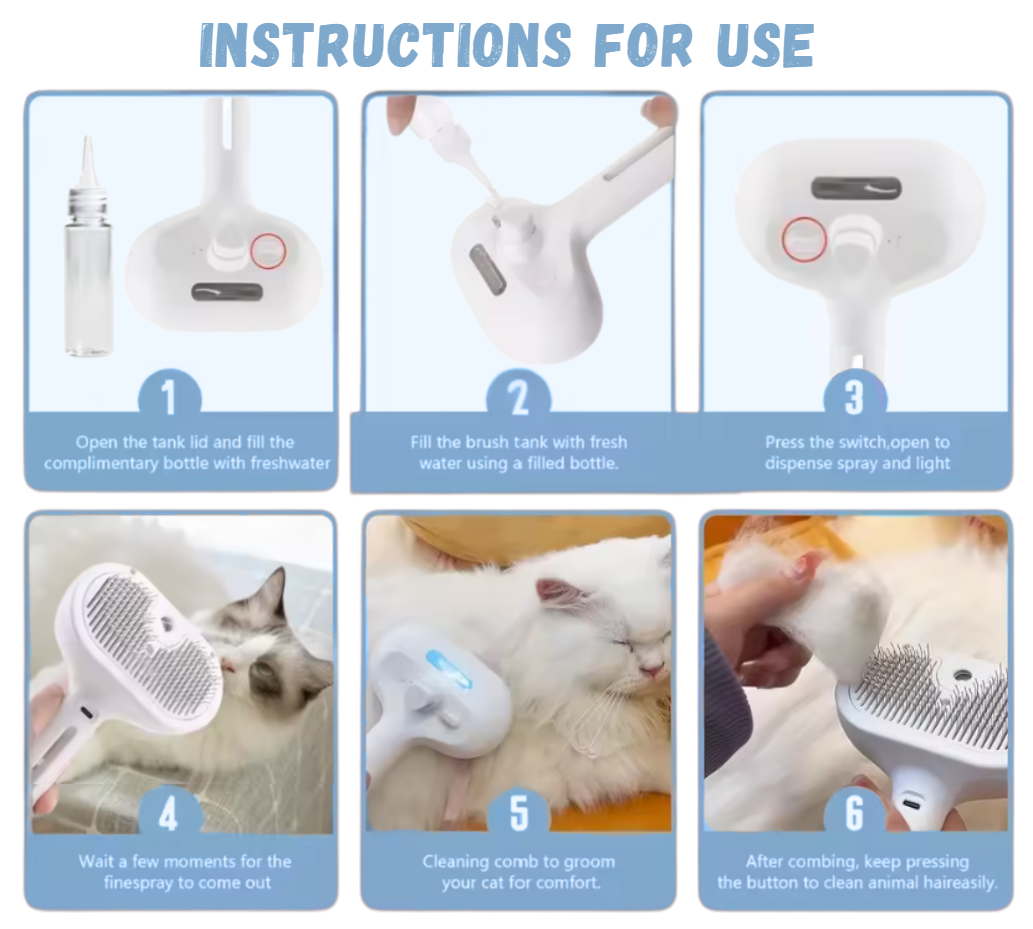 INSTRUCTIONS FOR USE

1

Open the tank lid and fill the complimentary bottle with freshwater

2

Fill the brush tank with fresh water using a filled bottle.

3

Press the switch,open to dispense spray and light

4

Wait a few moments for the finespray to come out

5

Cleaning comb to groom your cat for comfort.

6

After combing, keep pressing the button to clean animal haireasily.